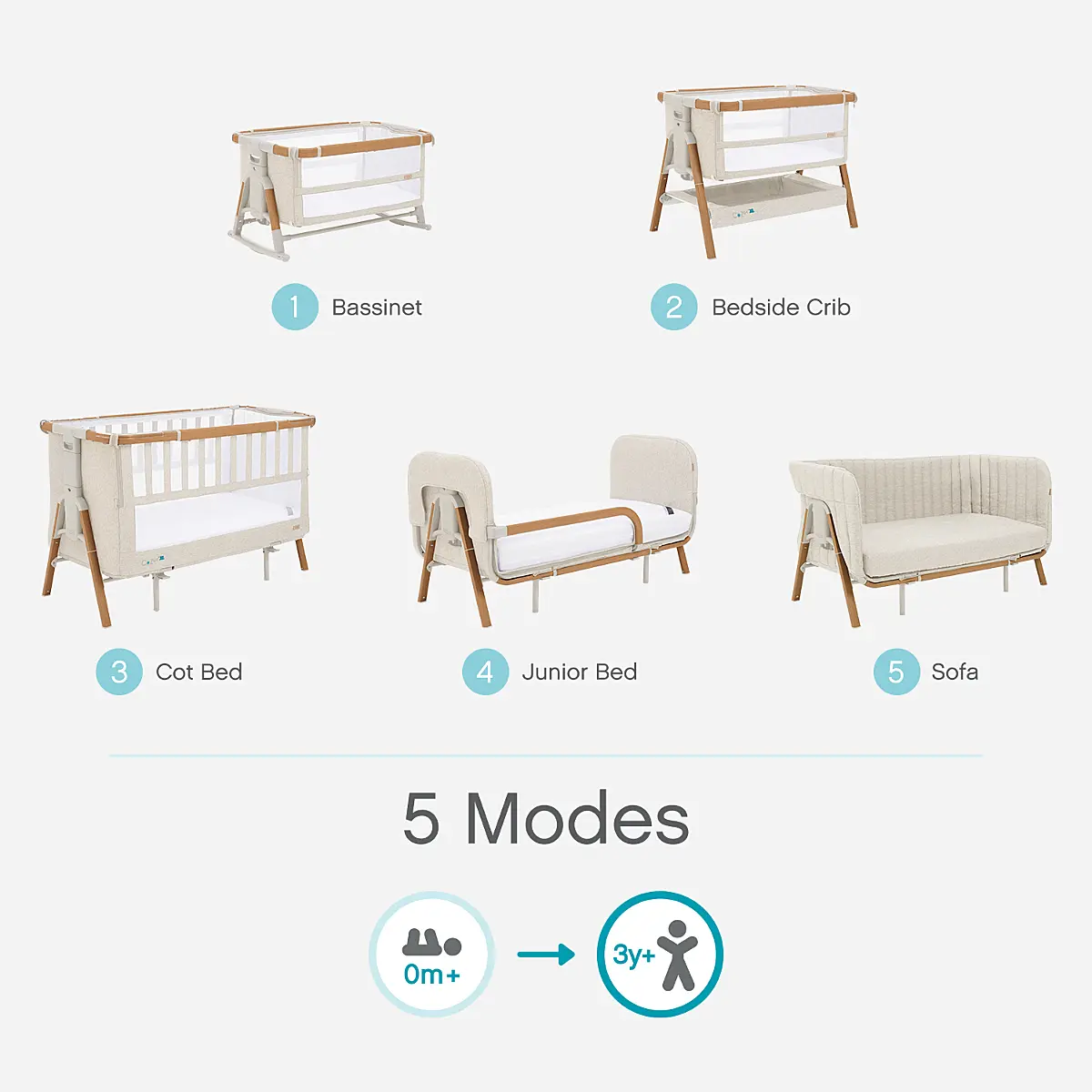 1 Bassinet

2 Bedside Crib

3 Cot Bed

4 Junior Bed

5 Sofa

5 Modes

0m+

3y+