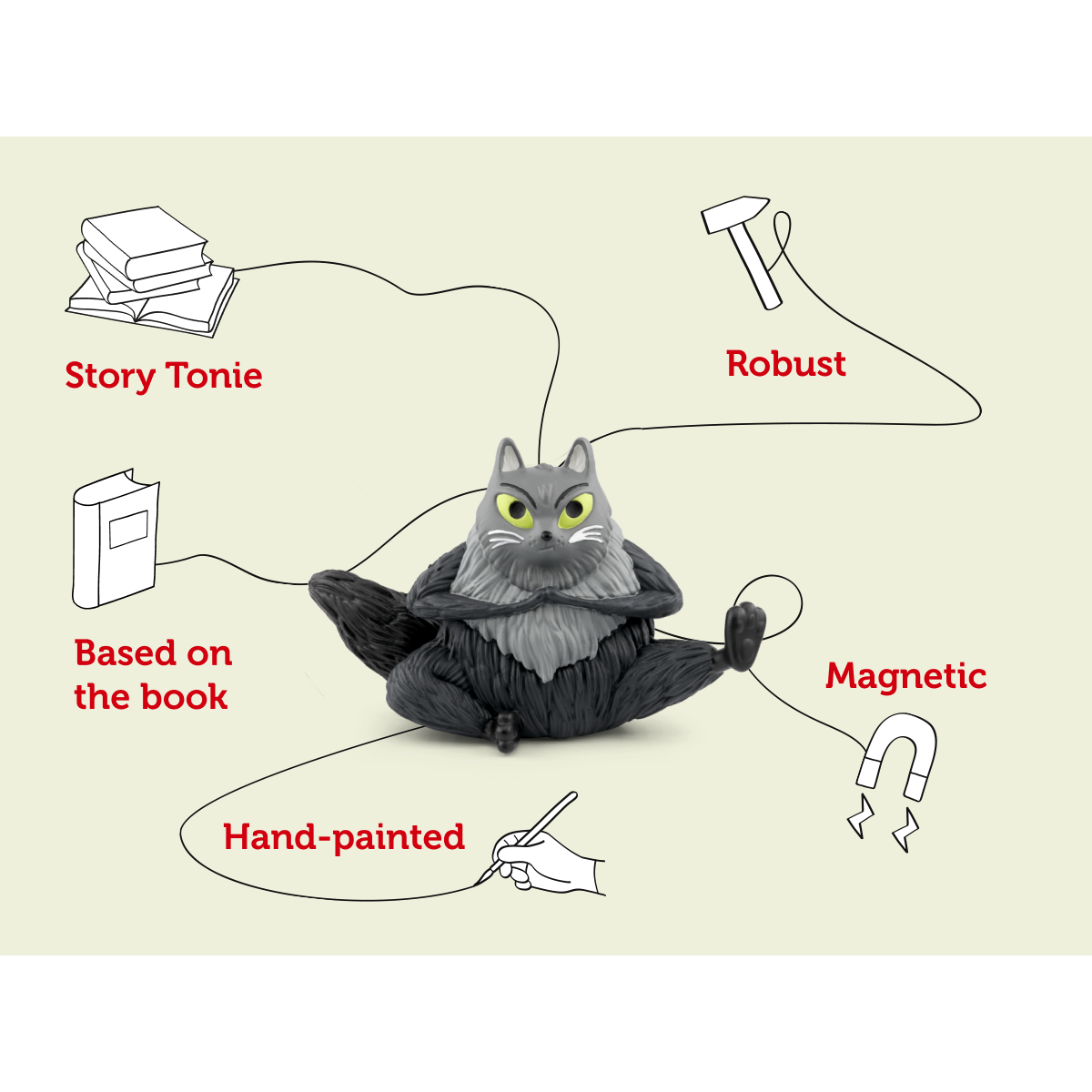 Story Tonie

Robust

Based on the book

Magnetic

Hand-painted