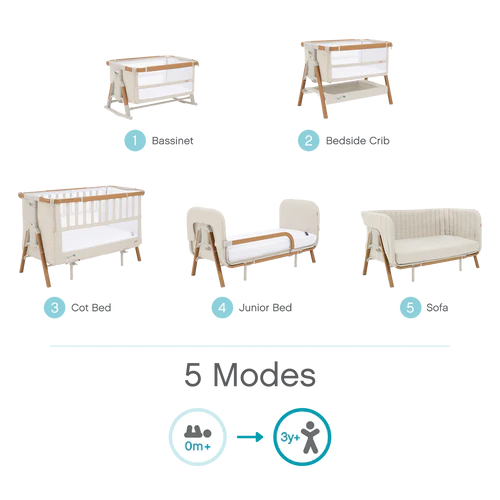 1 Bassinet

2 Bedside Crib

3 Cot Bed

4 Junior Bed

5 Sofa

5 Modes

0m+

3y+