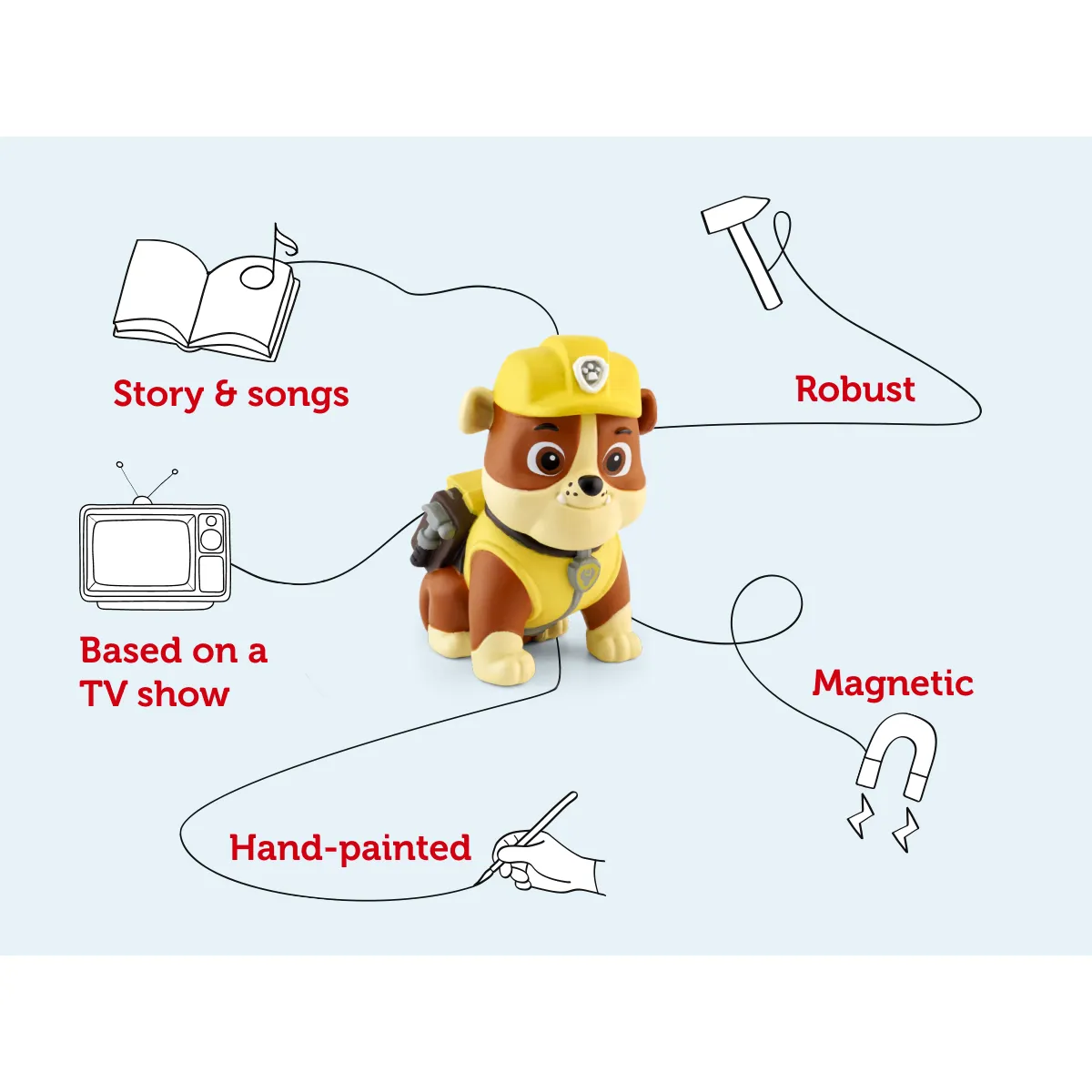 Story & songs

Robust

Based on a TV show

Magnetic

Hand-painted