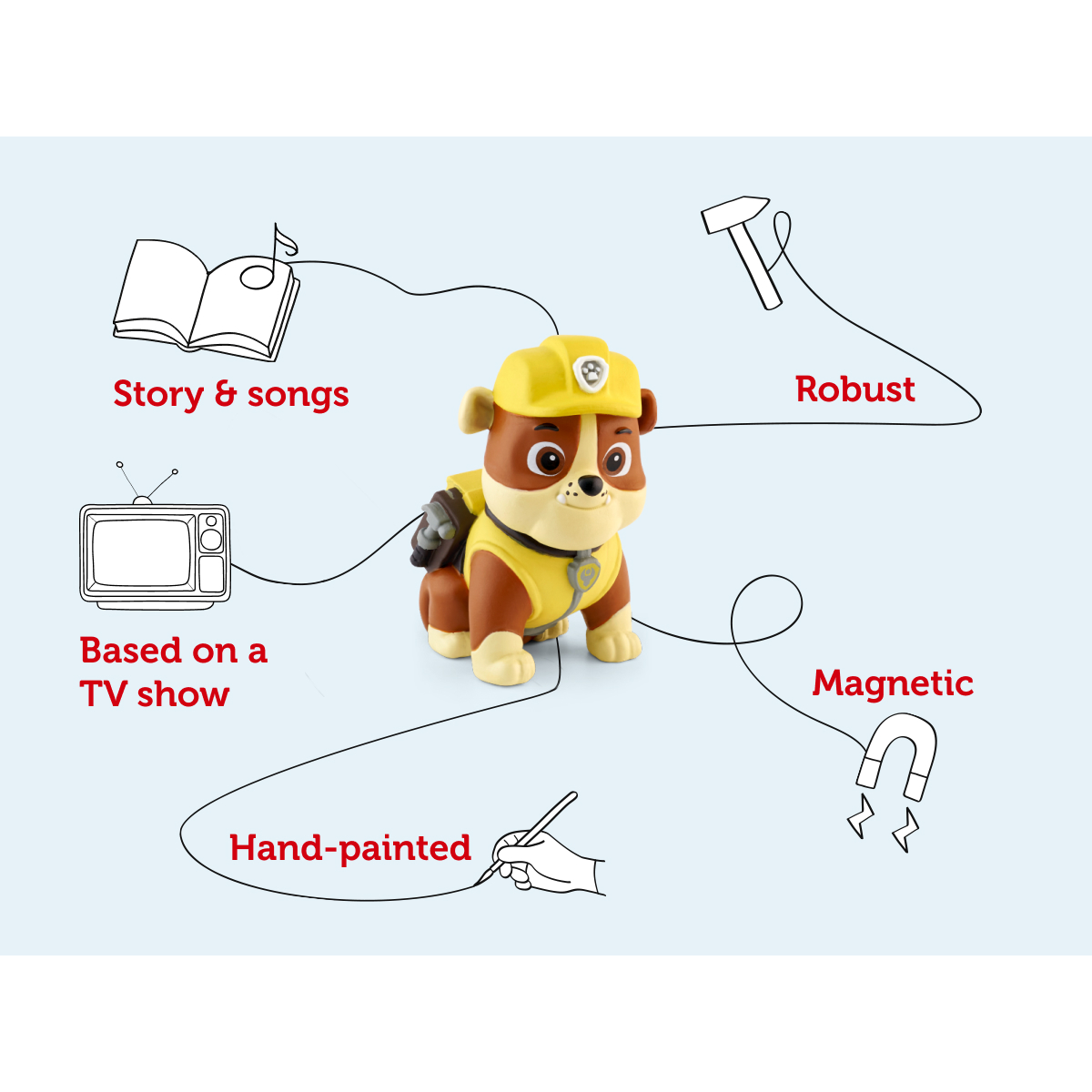 Story & songs

Robust

Based on a TV show

Magnetic

Hand-painted