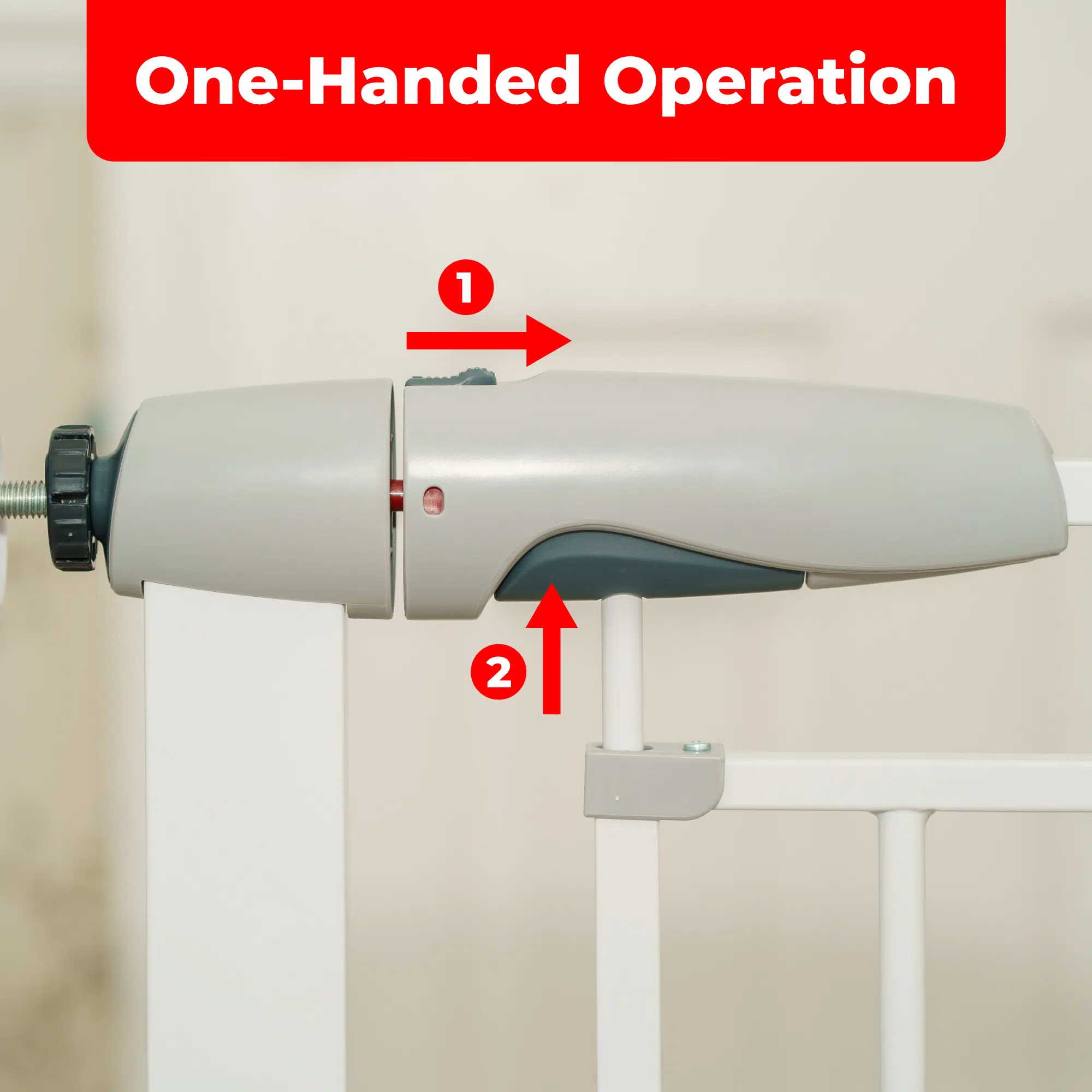 One-Handed Operation

1

2