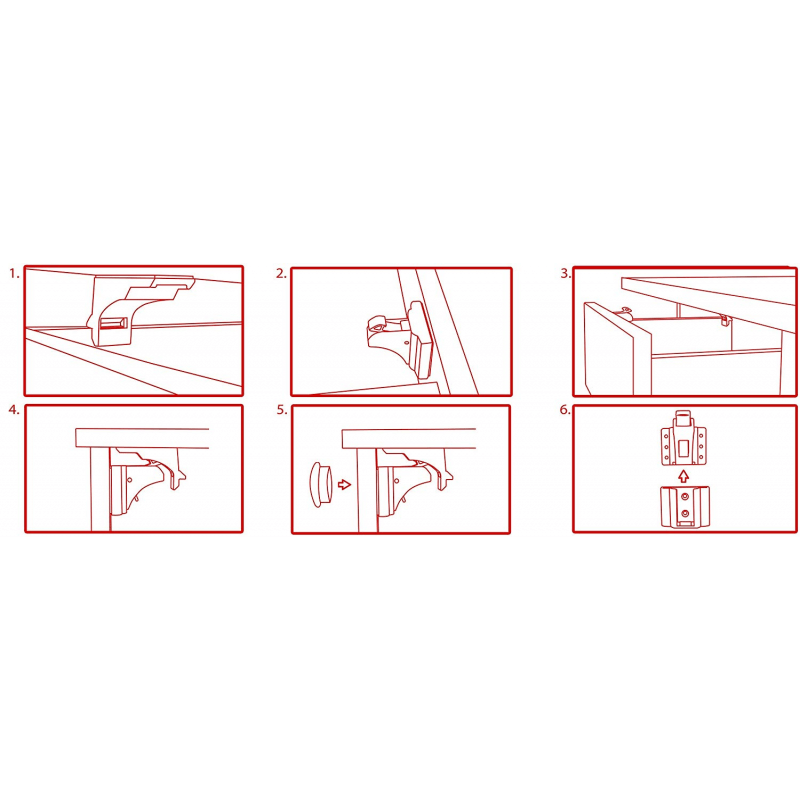 1.

2.

3.

4.

5.

6.