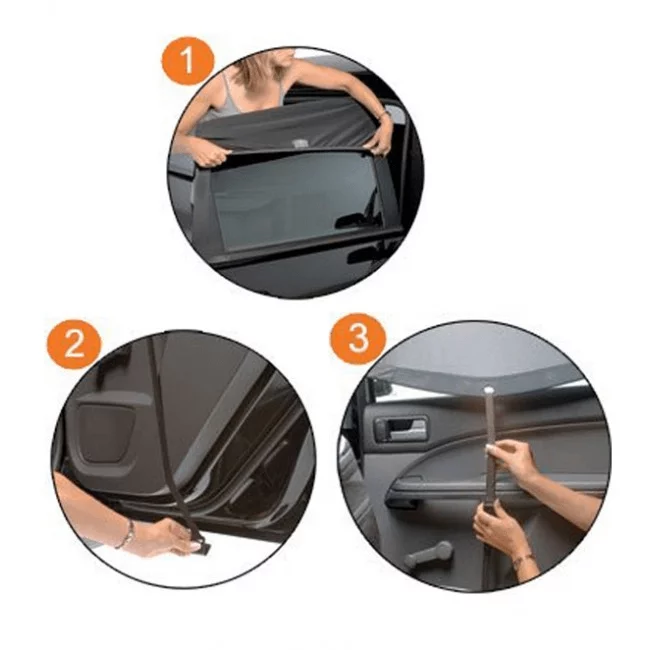 1

2

3