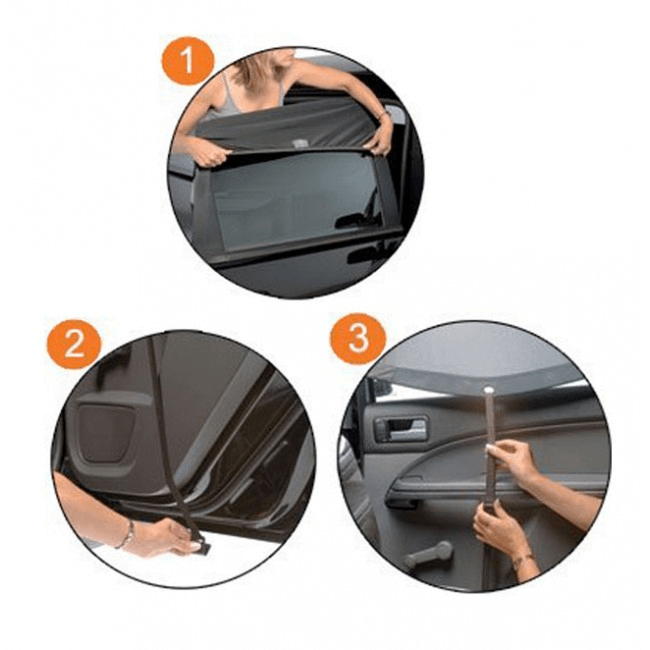 1

2

3